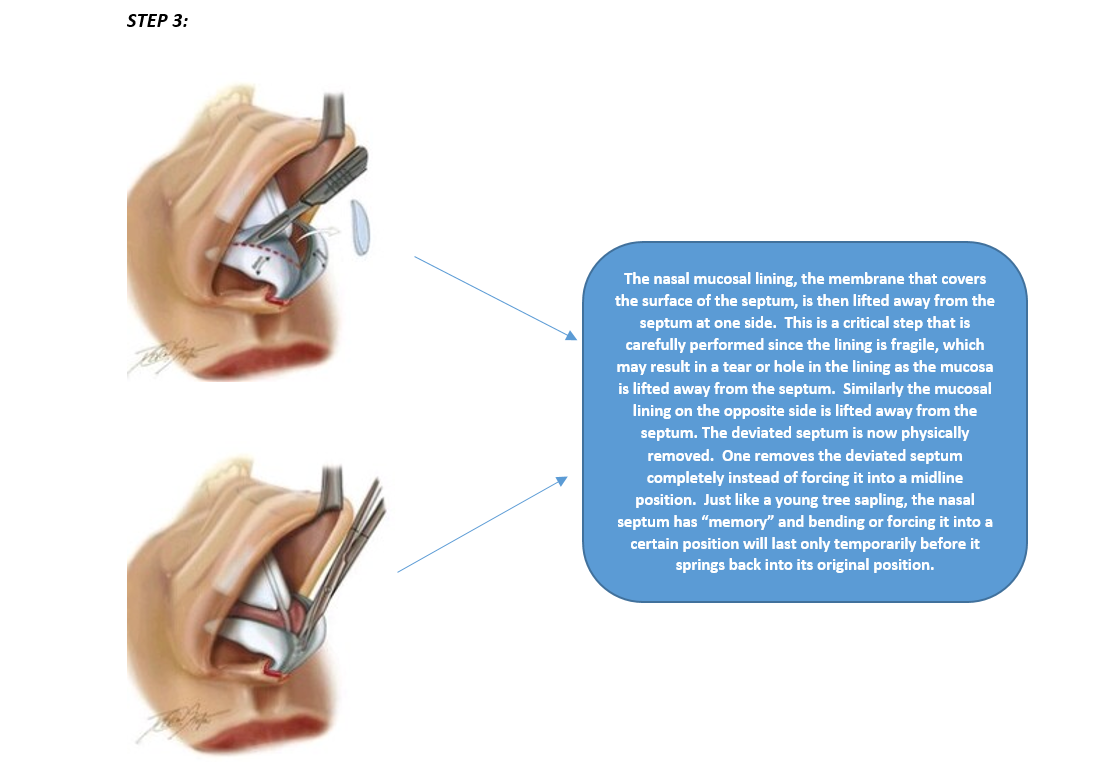 STEP 3:

The nasal mucosal lining, the membrane that covers the surface of the septum, is then lifted away from the septum at one side. This is a critical step that is carefully performed since the lining is fragile, which may result in a tear or hole in the lining as the mucosa is lifted away from the septum. Similarly the mucosal lining on the opposite side is lifted away from the septum. The deviated septum is now physically removed. One removes the deviated septum completely instead of forcing it into a midline position. Just like a young tree sapling, the nasal septum has “memory” and bending or forcing it into a certain position will last only temporarily before it springs back into its original position.